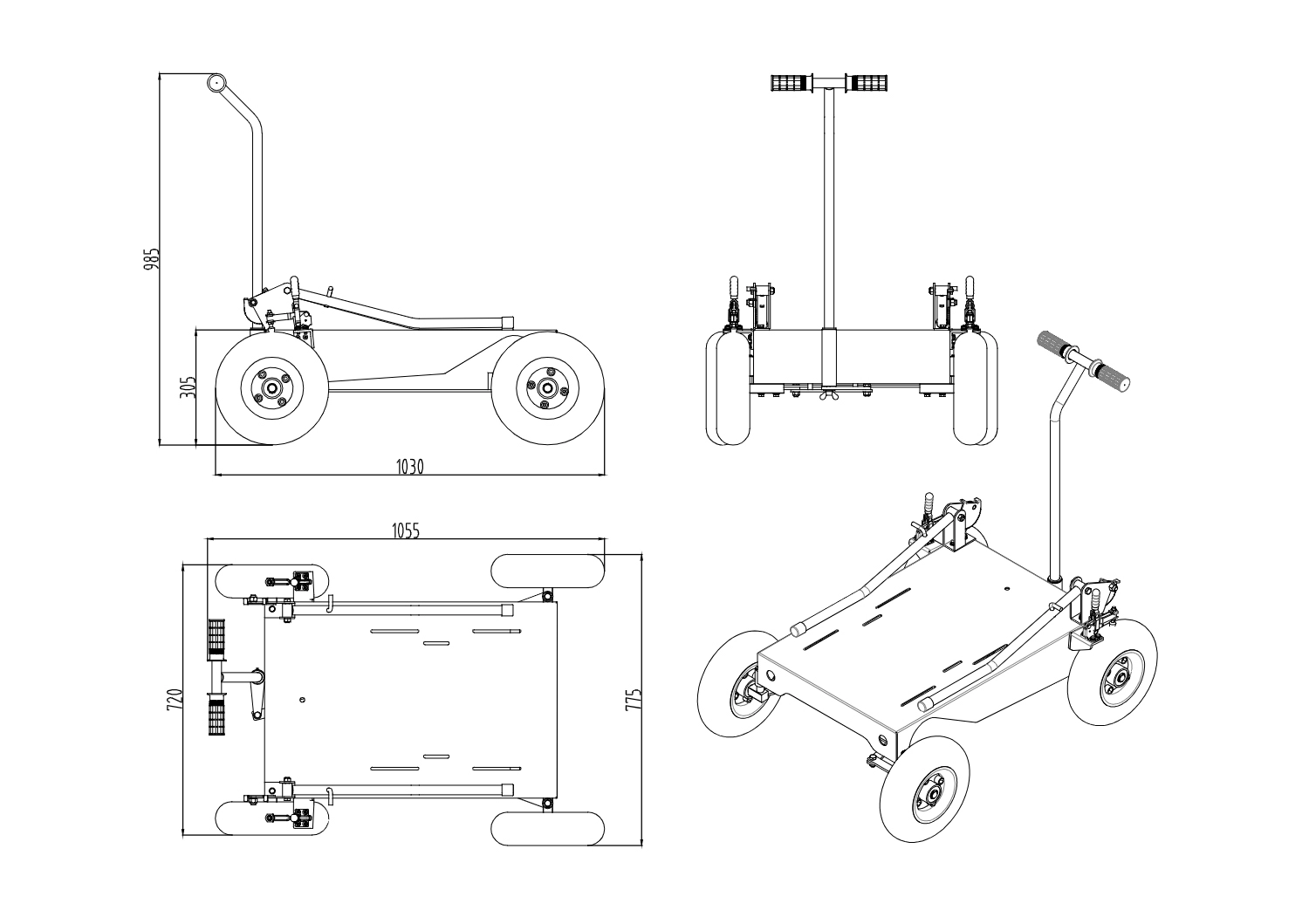 985
305
1030
1055
720
775